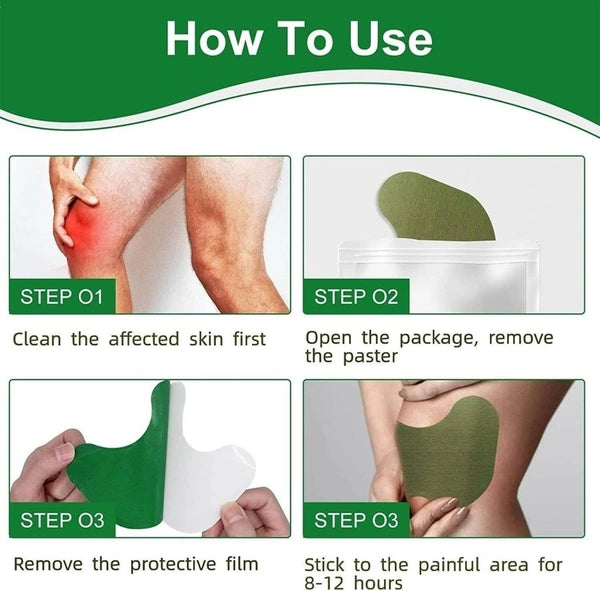 How To Use

STEP O1

Clean the affected skin first

STEP O2

Open the package, remove the paster

STEP O3

Remove the protective film

STEP O3

Stick to the painful area for 8-12 hours